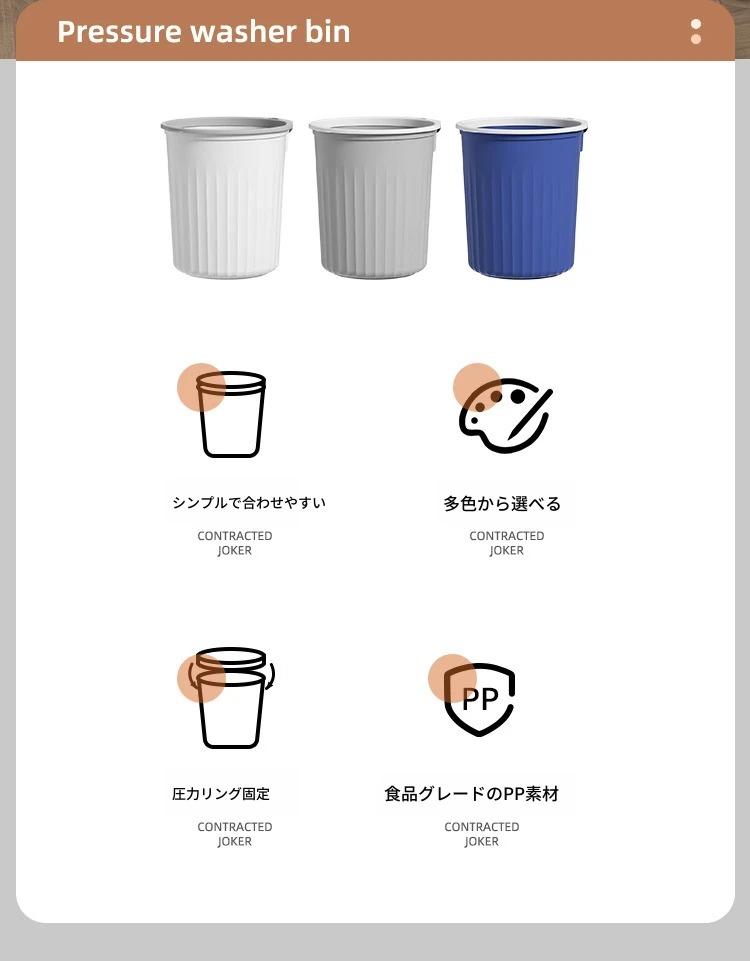 Pressure washer bin

シンプルで合わせやすい
CONTRACTED
JOKER

多色から選べる
CONTRACTED
JOKER

圧力リング固定
CONTRACTED
JOKER

PP

食品グレードのPP素材
CONTRACTED
JOKER