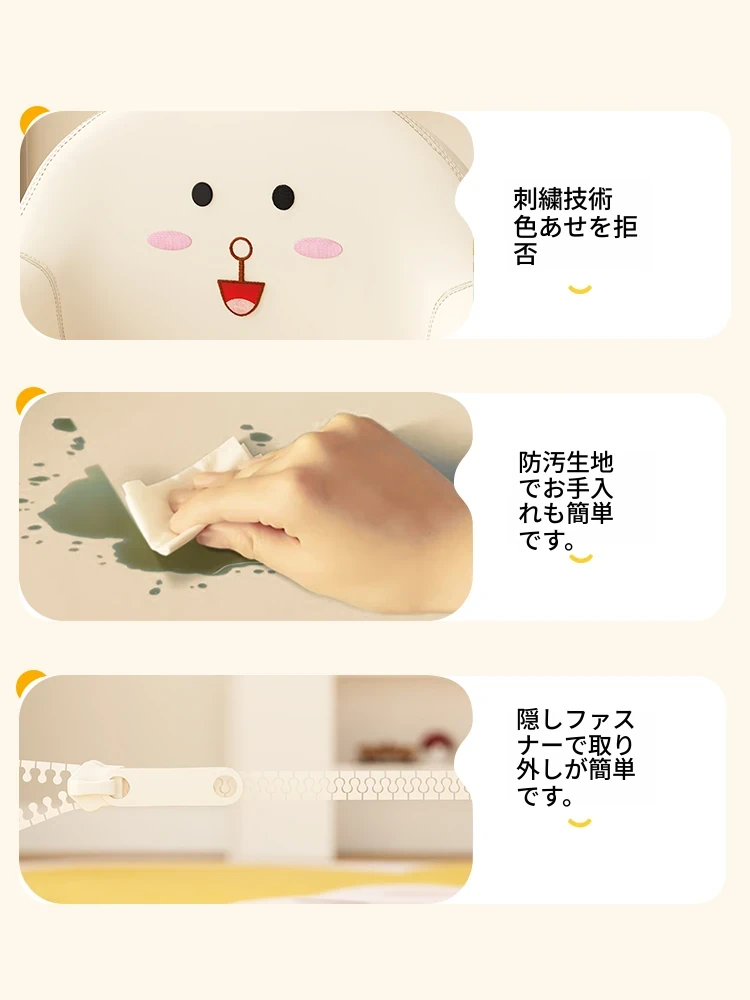 刺繍技術色あせを拒否

防汚生地でお手入れも簡単です。

隠しファスナーで取り外しが簡単です。