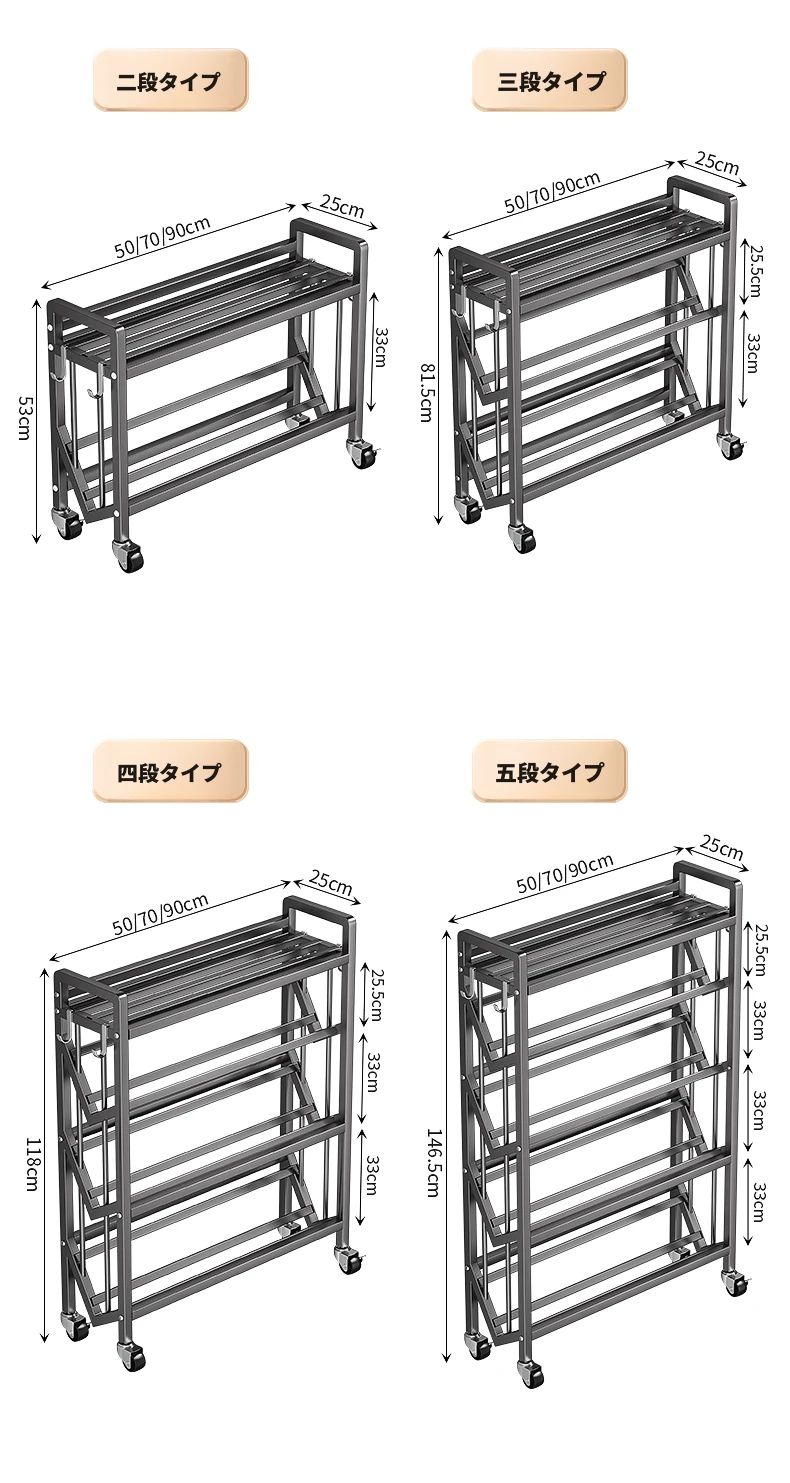 二段タイプ

50/70/90cm
25cm
33cm
53cm

三段タイプ

50/70/90cm
25cm
25.5cm
33cm
81.5cm

四段タイプ

50/70/90cm
25cm
25.5cm
33cm
33cm
118cm

五段タイプ

50/70/90cm
25cm
25.5cm
33cm
33cm
33cm
146.5cm