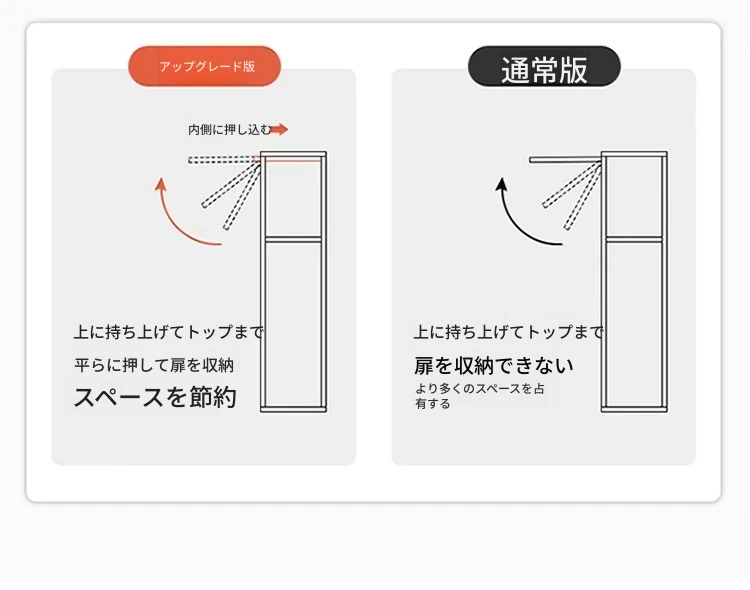 アップグレード版

内側に押し込む

上に持ち上げてトップまで

平らに押して扉を収納

スペースを節約

通常版

上に持ち上げてトップまで

扉を収納できない

より多くのスペースを占有する