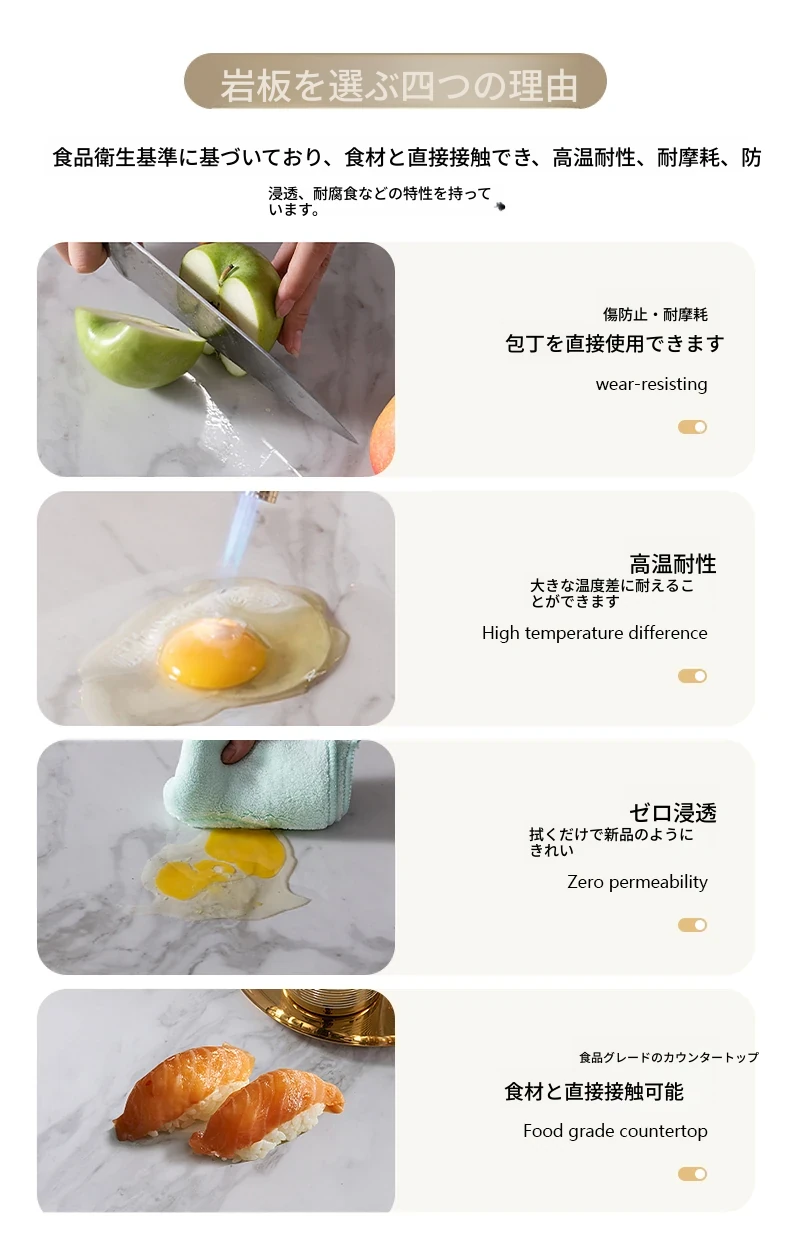 岩板を選ぶ四つの理由

食品衛生基準に基づいており、食材と直接接触でき、高温耐性、耐摩耗、防浸透、耐腐食などの特性を持っています。

傷防止・耐摩耗
包丁を直接使用できます
wear-resisting

高温耐性
大きな温度差に耐えることができます
High temperature difference

ゼロ浸透
拭くだけで新品のようにきれい
Zero permeability

食品グレードのカウンタートップ
食材と直接接触可能
Food grade countertop