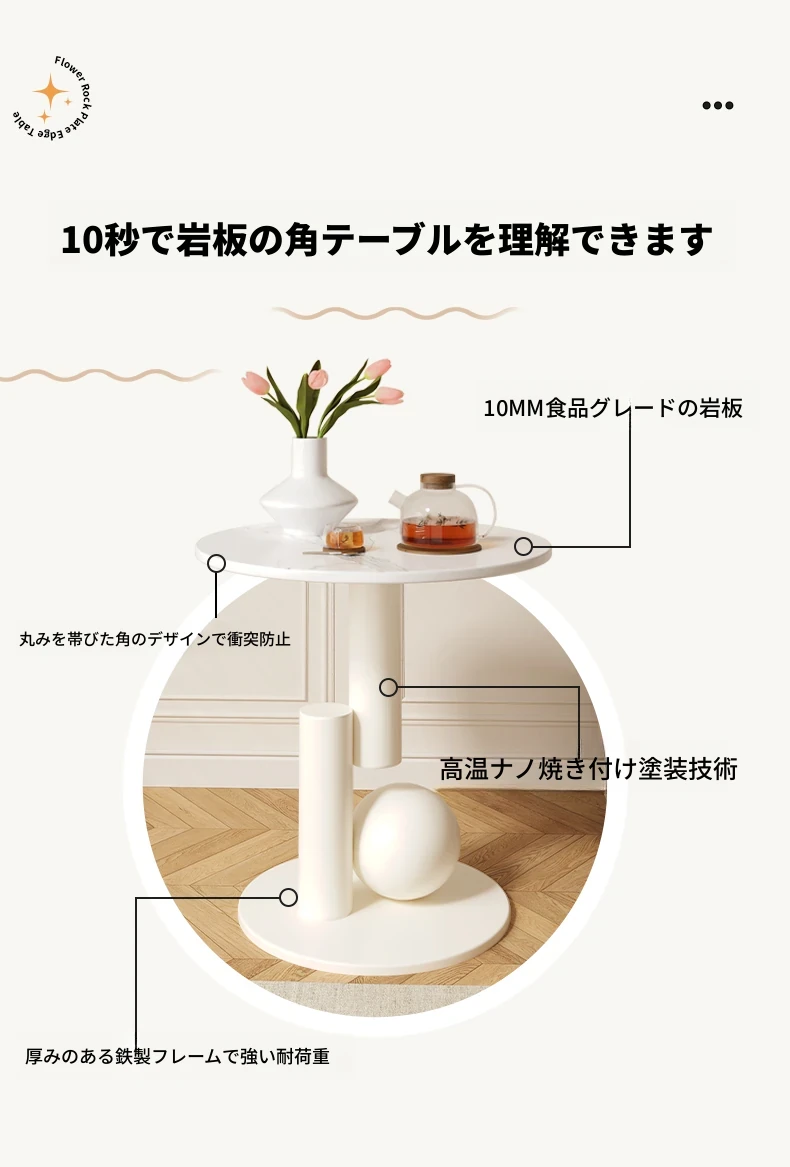 Flower Rock Plate Edge Table

10秒で岩板の角テーブルを理解できます

10MM食品グレードの岩板

丸みを帯びた角のデザインで衝突防止

高温ナノ焼き付け塗装技術

厚みのある鉄製フレームで強い耐荷重