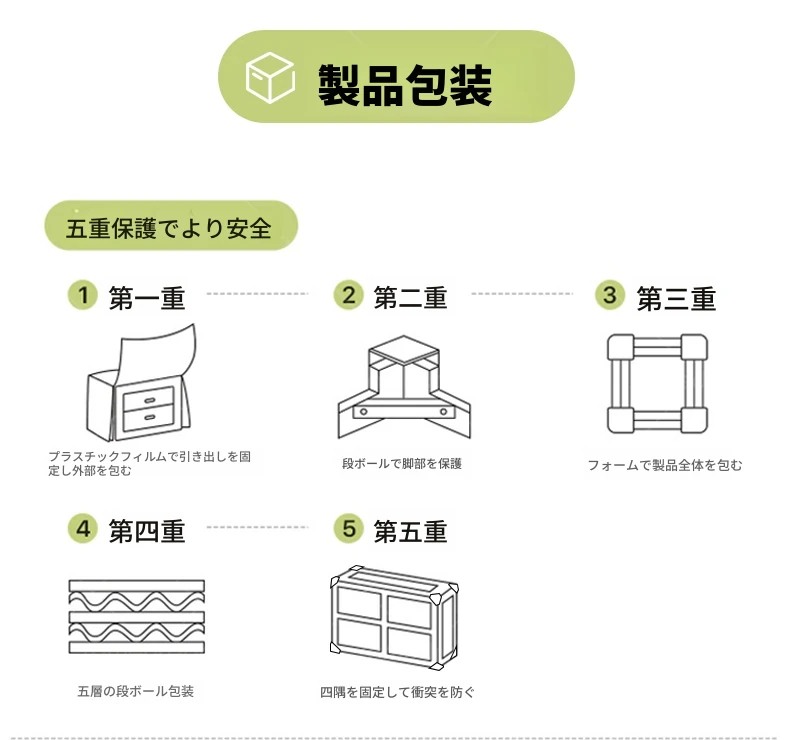 製品包装

五重保護でより安全

1 第一重

プラスチックフィルムで引き出しを固定し外部を包む

2 第二重

段ボールで脚部を保護

3 第三重

フォームで製品全体を包む

4 第四重

五層の段ボール包装

5 第五重

四隅を固定して衝突を防ぐ