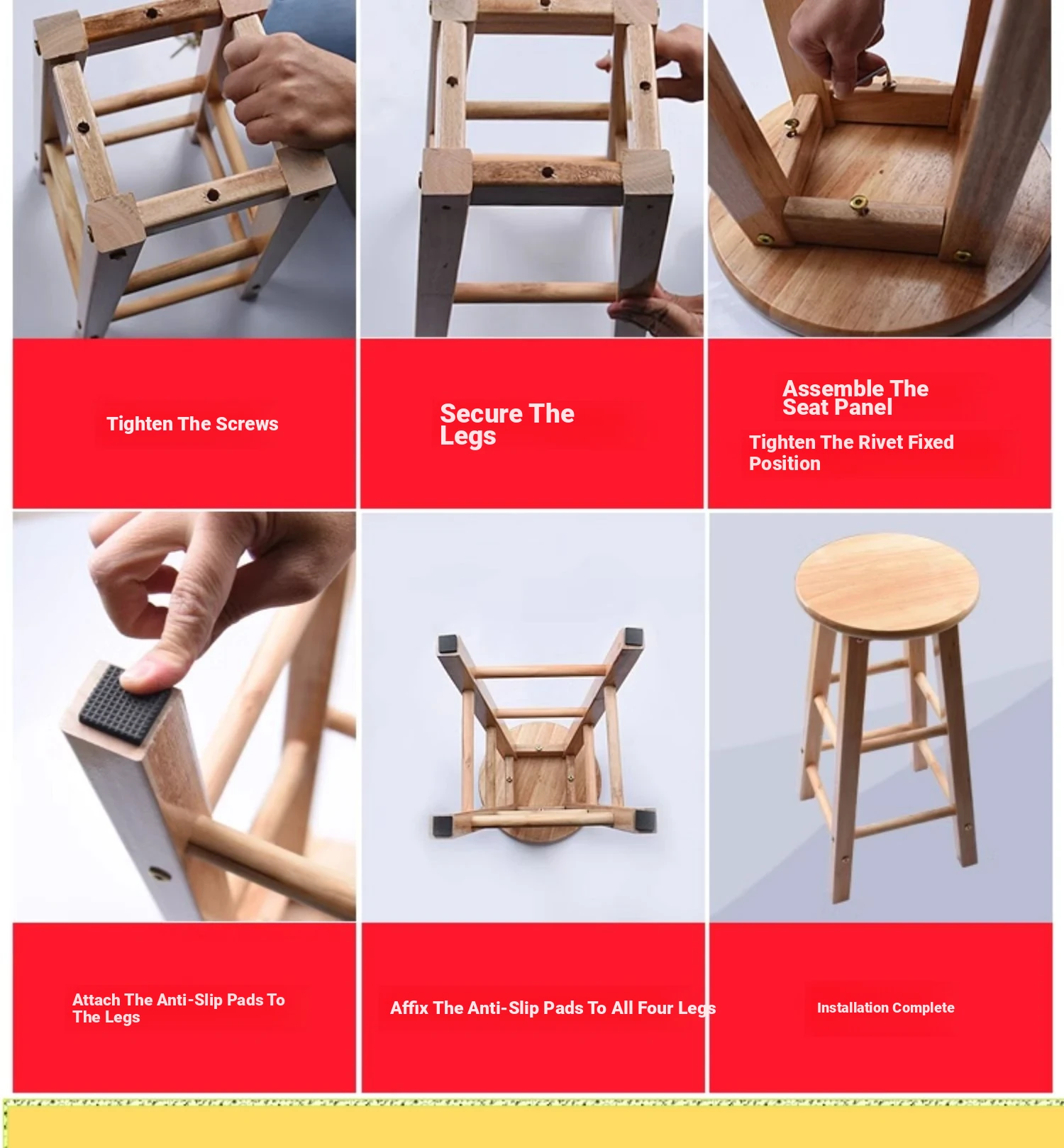 Tighten The Screws

Secure The Legs

Assemble The Seat Panel

Tighten The Rivet Fixed Position

Attach The Anti-Slip Pads To The Legs

Affix The Anti-Slip Pads To All Four Legs

Installation Complete