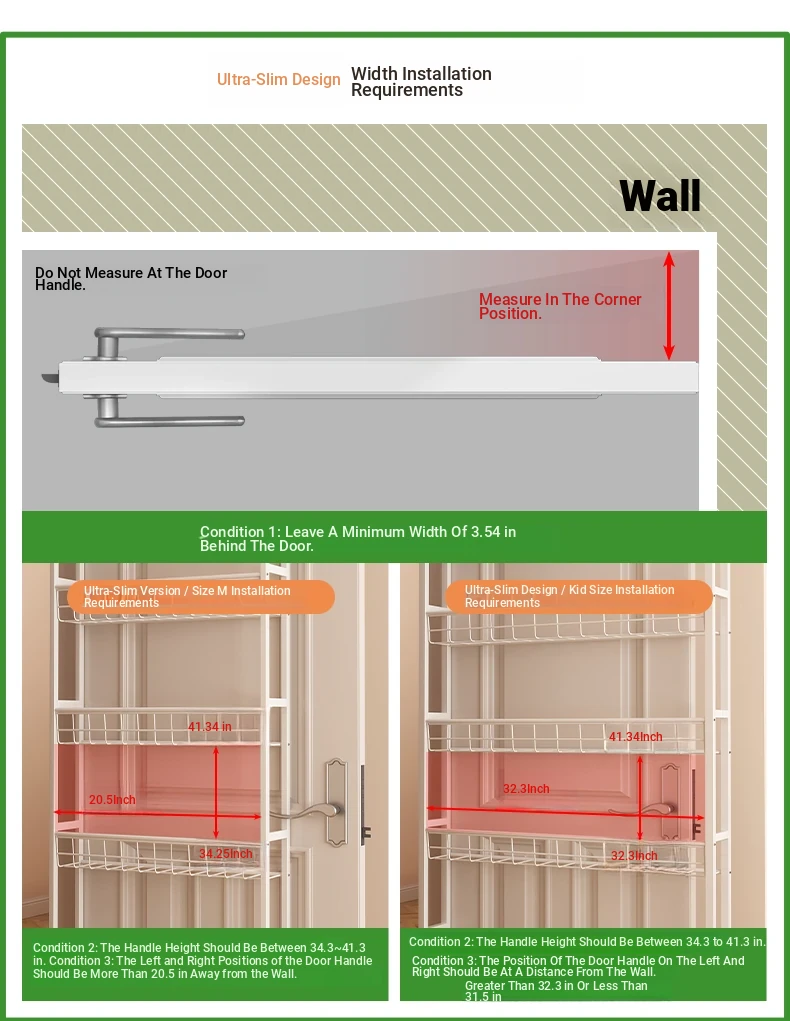 Ultra-Slim Design Width Installation Requirements

Wall

Do Not Measure At The Door Handle.

Measure In The Corner Position.

Condition 1: Leave A Minimum Width Of 3.54 in Behind The Door.

Ultra-Slim Version / Size M Installation Requirements

41.34 in

20.5Inch

34.25Inch

Condition 2: The Handle Height Should Be Between 34.3~41.3 in. Condition 3: The Left and Right Positions of the Door Handle Should Be More Than 20.5 in Away from the Wall.

Ultra-Slim Design / Kid Size Installation Requirements

41.34Inch

32.3Inch

32.3Inch

Condition 2: The Handle Height Should Be Between 34.3 to 41.3 in.

Condition 3: The Position Of The Door Handle On The Left And Right Should Be At A Distance From The Wall. Greater Than 32.3 in Or Less Than 31.5 in