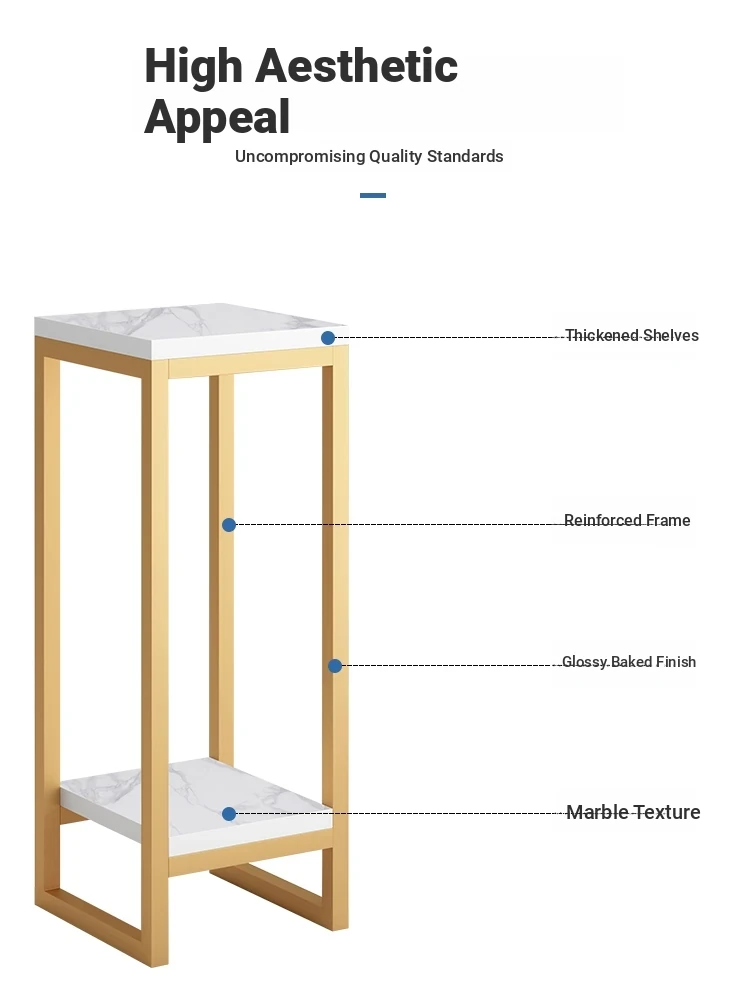 High Aesthetic Appeal

Uncompromising Quality Standards

Thickened Shelves

Reinforced Frame

Glossy Baked Finish

Marble Texture