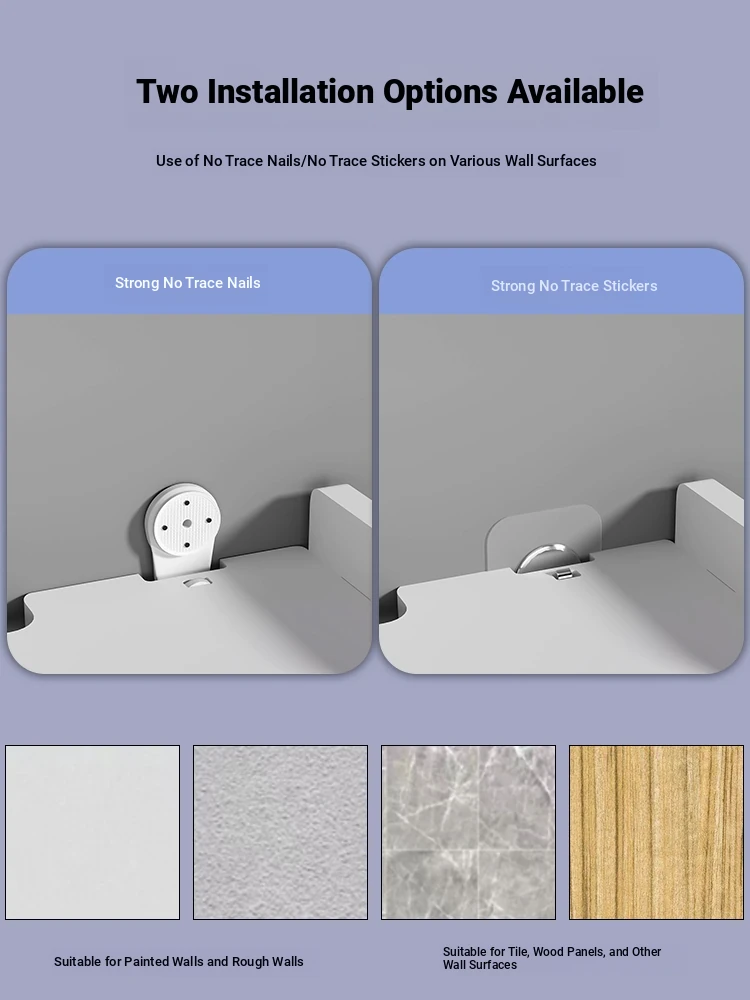 Two Installation Options Available

Use of No Trace Nails/No Trace Stickers on Various Wall Surfaces

Strong No Trace Nails

Strong No Trace Stickers

Suitable for Painted Walls and Rough Walls

Suitable for Tile, Wood Panels, and Other Wall Surfaces