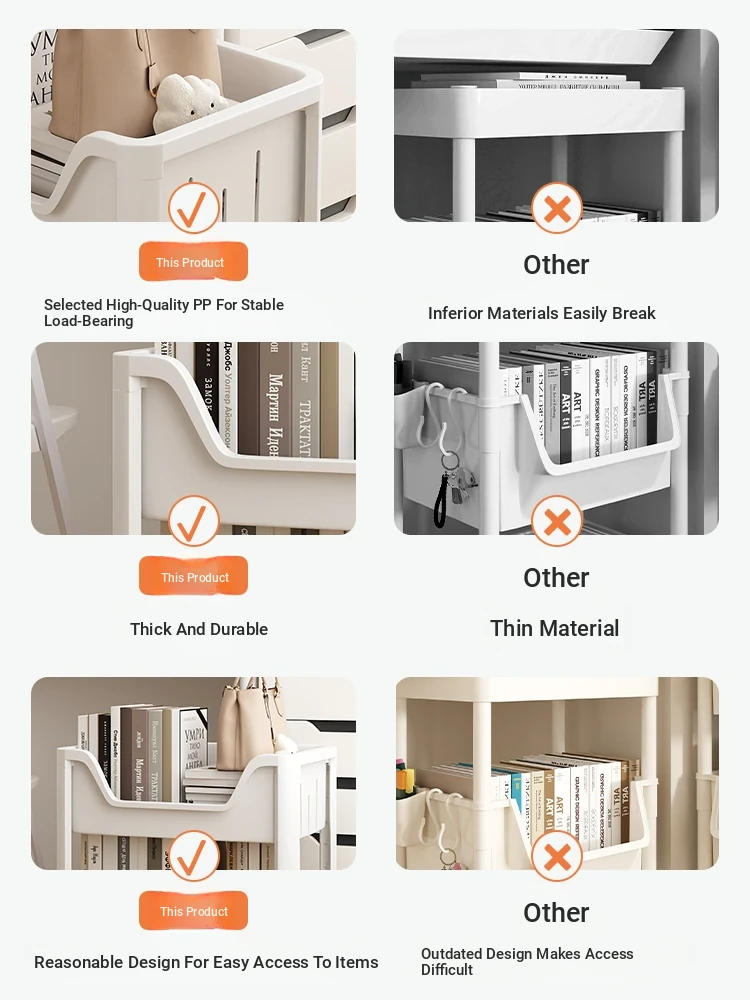 This Product

Selected High-Quality PP For Stable Load-Bearing

Other

Inferior Materials Easily Break

This Product

Thick And Durable

Other

Thin Material

This Product

Reasonable Design For Easy Access To Items

Other

Outdated Design Makes Access Difficult