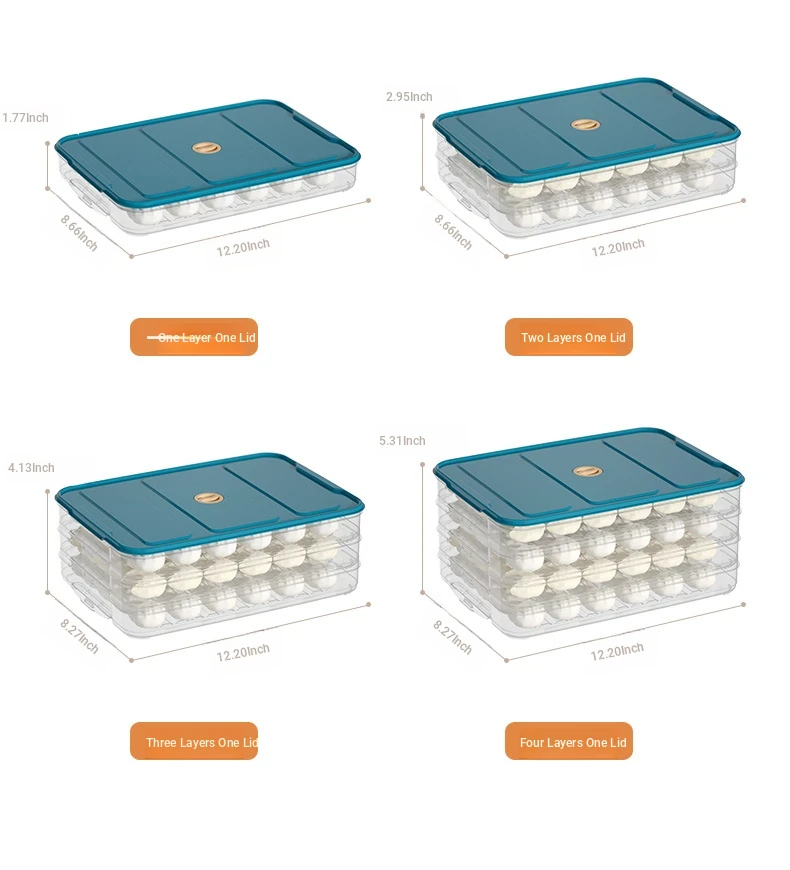 1.77Inch
8.66Inch
12.20Inch

One Layer One Lid

2.95Inch
8.66Inch
12.20Inch

Two Layers One Lid

4.13Inch
8.27Inch
12.20Inch

Three Layers One Lid

5.31Inch
8.27Inch
12.20Inch

Four Layers One Lid