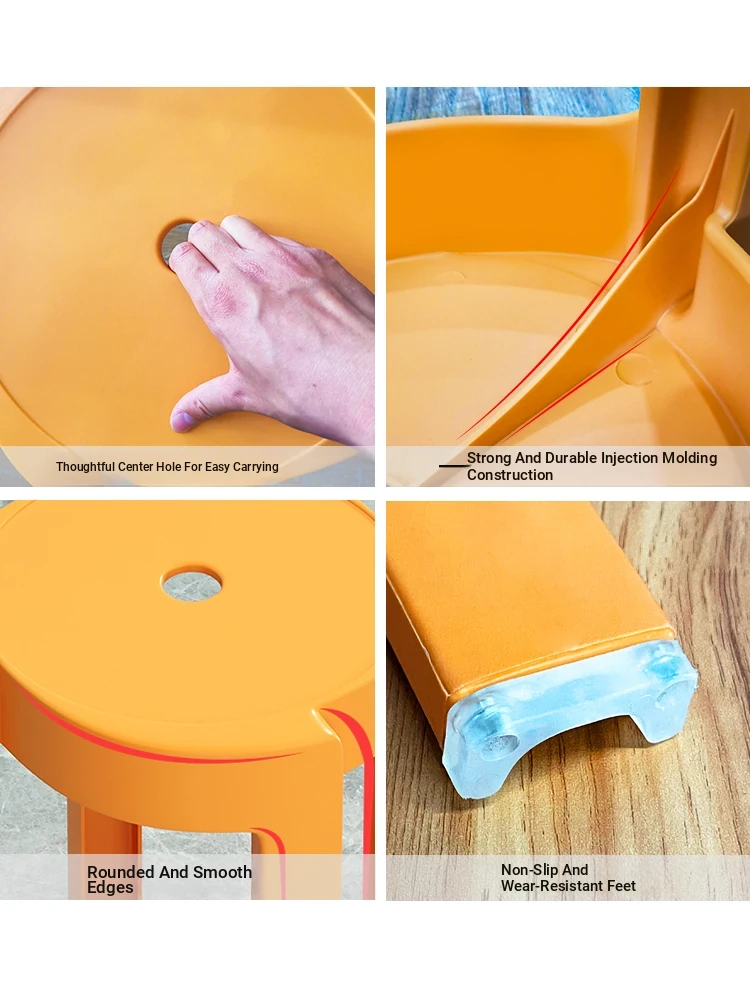 Thoughtful Center Hole For Easy Carrying

Strong And Durable Injection Molding Construction

Rounded And Smooth Edges

Non-Slip And Wear-Resistant Feet