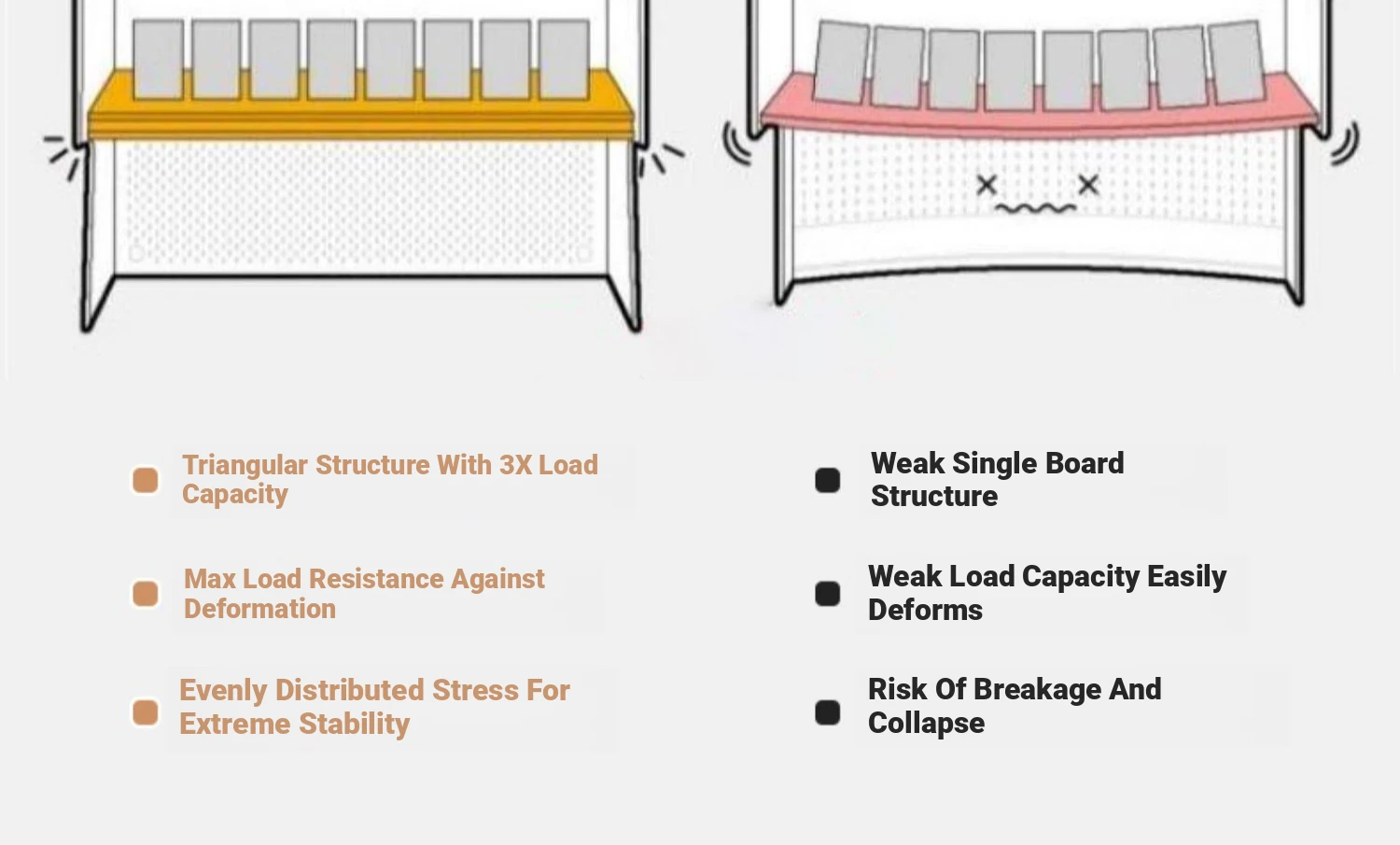 Triangular Structure With 3X Load Capacity

Max Load Resistance Against Deformation

Evenly Distributed Stress For Extreme Stability

Weak Single Board Structure

Weak Load Capacity Easily Deforms

Risk Of Breakage And Collapse