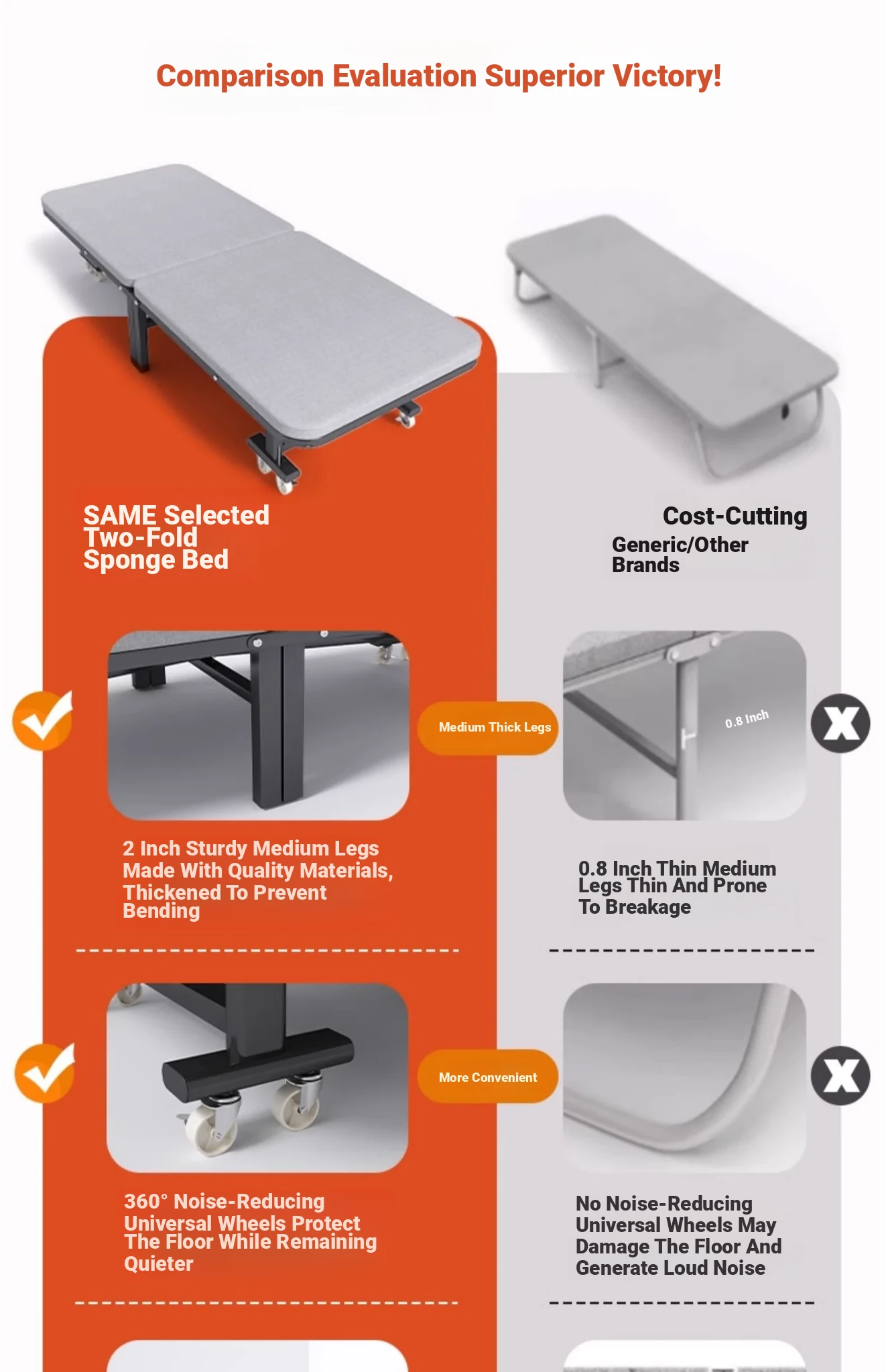 Comparison Evaluation Superior Victory!

SAME Selected Two-Fold Sponge Bed

Cost-Cutting

Generic/Other Brands

Medium Thick Legs

0.8 Inch

2 Inch Sturdy Medium Legs Made With Quality Materials, Thickened To Prevent Bending

0.8 Inch Thin Medium Legs Thin And Prone To Breakage

More Convenient

360° Noise-Reducing Universal Wheels Protect The Floor While Remaining Quieter

No Noise-Reducing Universal Wheels May Damage The Floor And Generate Loud Noise